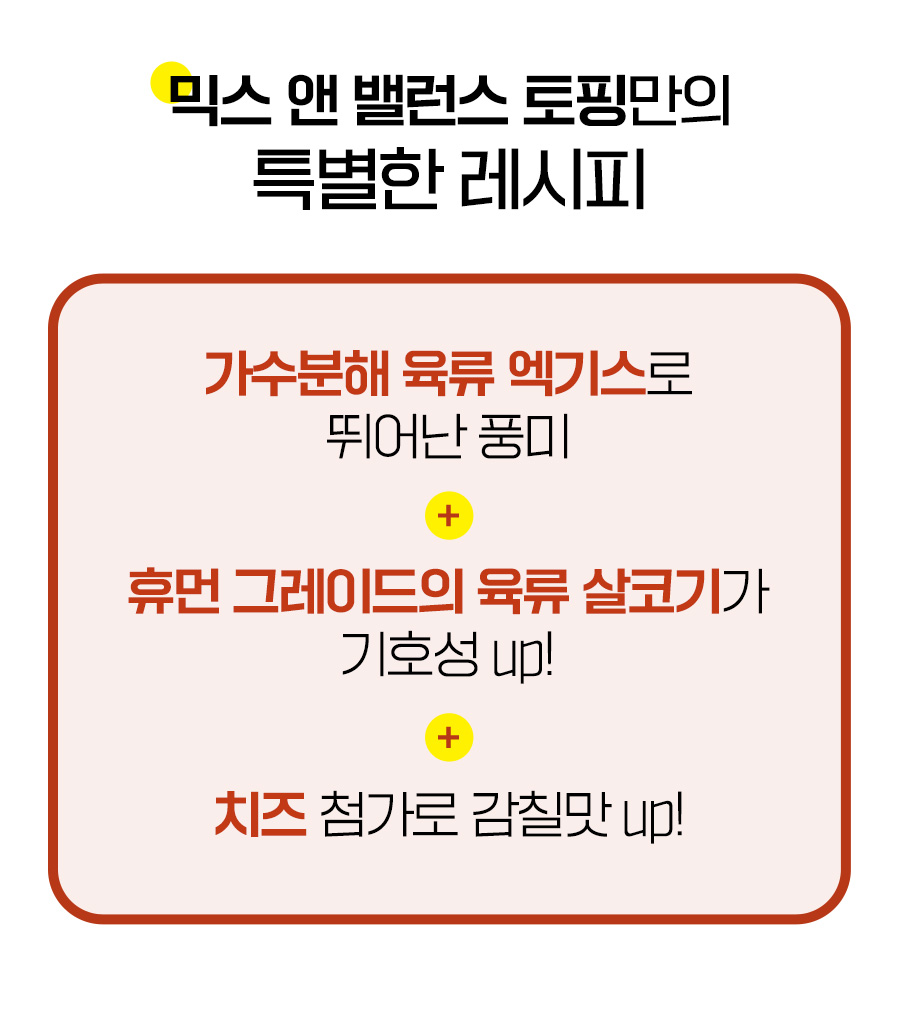 믹스 앤 밸런스 토핑만의
특별한 레시피

가수분해 육류 엑기스로
뛰어난 풍미

+

휴먼 그레이드의 육류 살코기가
기호성 up!

+

치즈 첨가로 감칠맛 up!